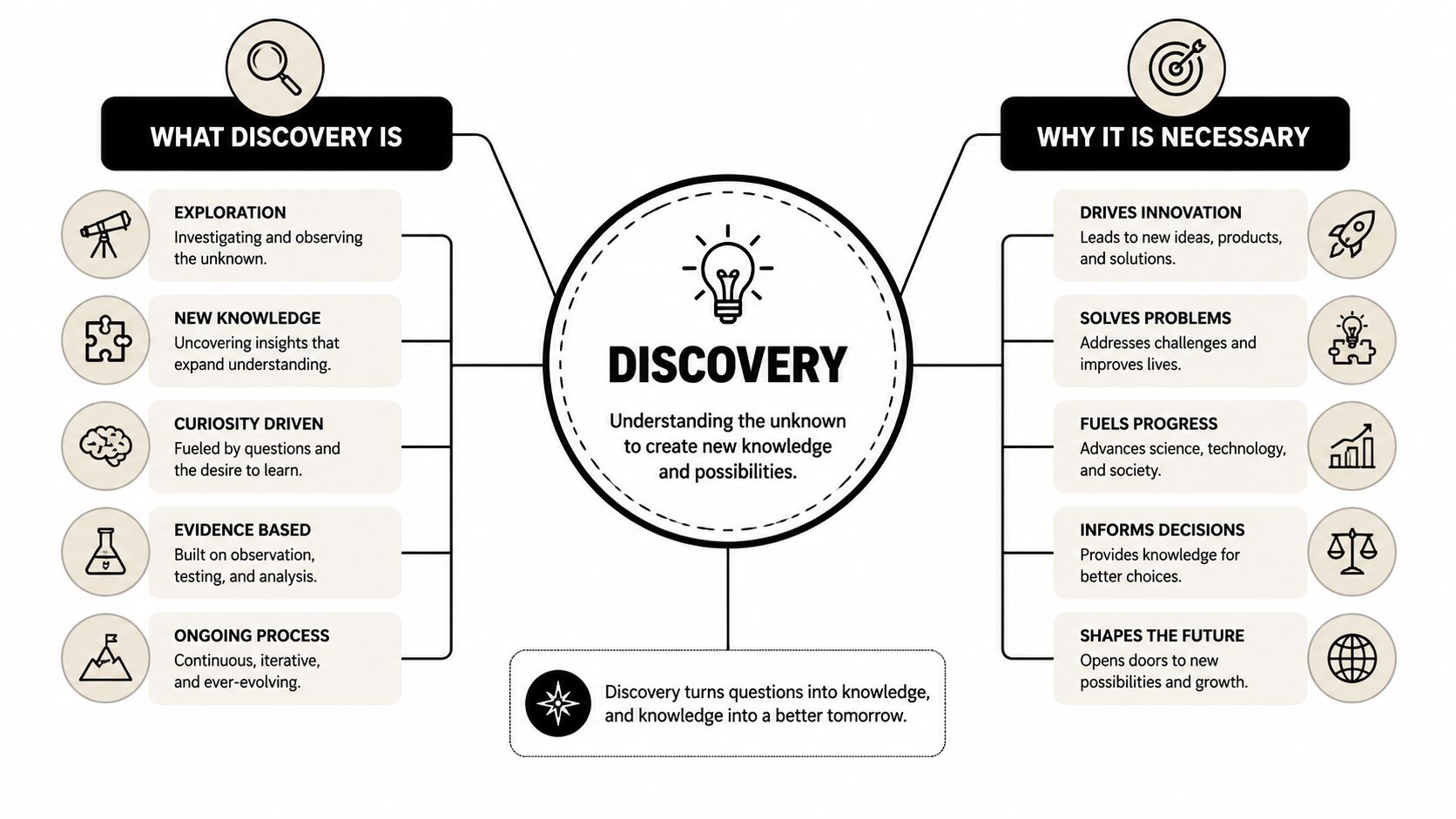 WHAT DISCOVERY IS

EXPLORATION
Investigating and observing the unknown.

NEW KNOWLEDGE
Uncovering insights that expand understanding.

CURIOSITY DRIVEN
Fueled by questions and the desire to learn.

EVIDENCE BASED
Built on observation, testing, and analysis.

ONGOING PROCESS
Continuous, iterative, and ever-evolving.

DISCOVERY

Understanding the unknown to create new knowledge and possibilities.

Discovery turns questions into knowledge, and knowledge into a better tomorrow.

WHY IT IS NECESSARY

DRIVES INNOVATION
Leads to new ideas, products, and solutions.

SOLVES PROBLEMS
Addresses challenges and improves lives.

FUELS PROGRESS
Advances science, technology, and society.

INFORMS DECISIONS
Provides knowledge for better choices.

SHAPES THE FUTURE
Opens doors to new possibilities and growth.