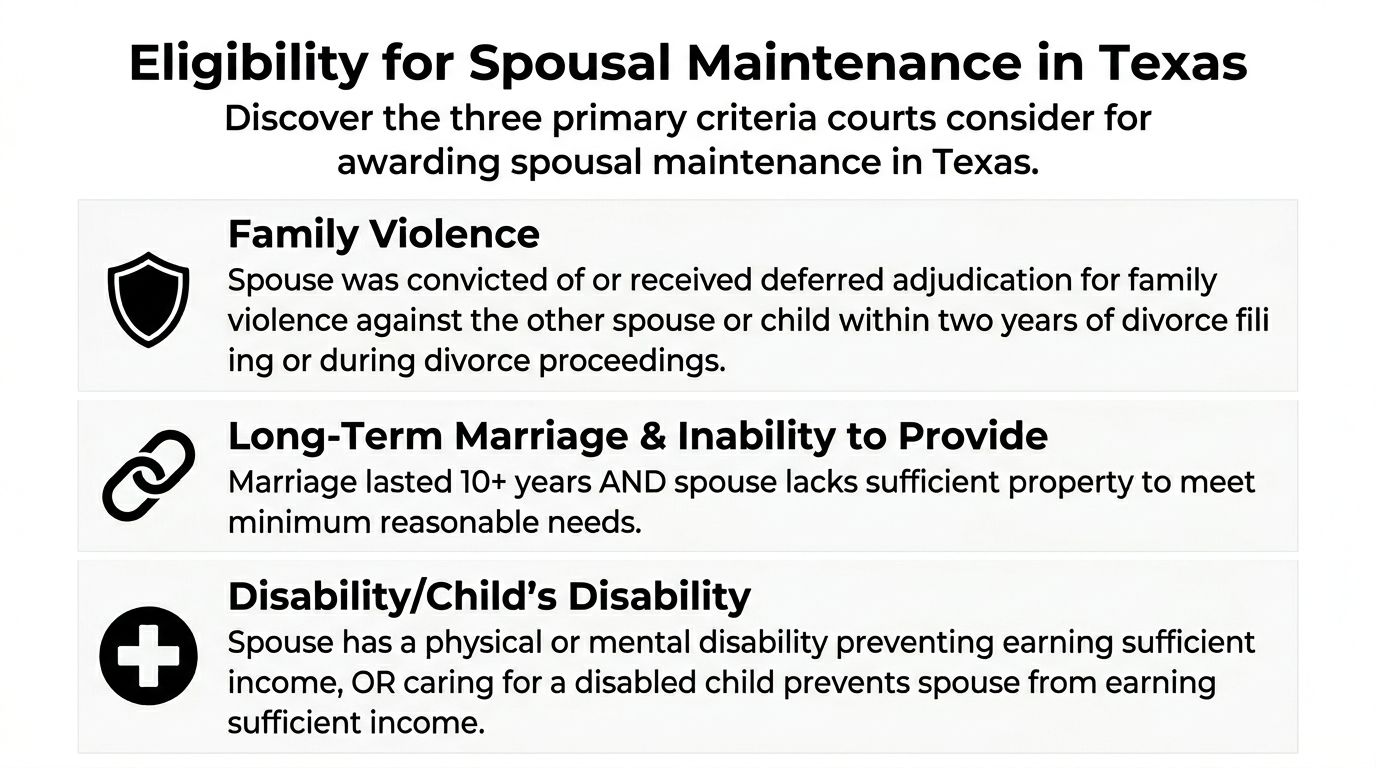 Eligibility for Spousal Maintenance in Texas
Discover the three primary criteria courts consider for awarding spousal maintenance in Texas.

Family Violence
Spouse was convicted of or received deferred adjudication for family violence against the other spouse or child within two years of divorce fili ing or during divorce proceedings.

Long-Term Marriage & Inability to Provide
Marriage lasted 10+ years AND spouse lacks sufficient property to meet minimum reasonable needs.

Disability/Child's Disability
Spouse has a physical or mental disability preventing earning sufficient income, OR caring for a disabled child prevents spouse from earning sufficient income.